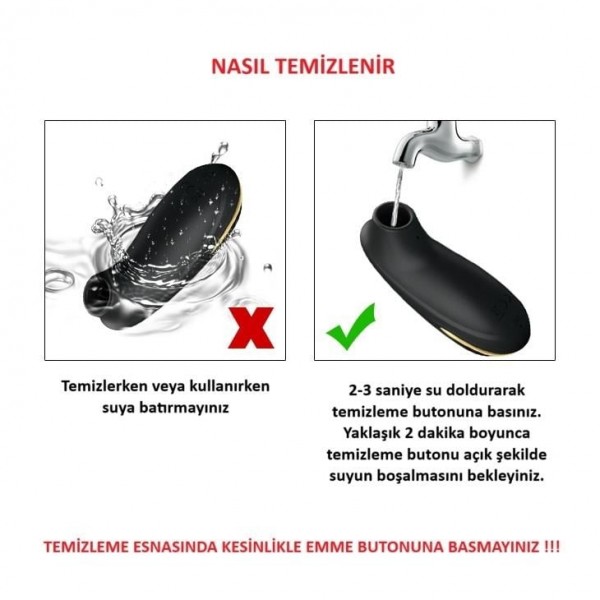 NASIL TEMİZLENİR

Temizlerken veya kullanırken suya batırmayınız

2-3 saniye su doldurarak temizleme butonuna basınız. Yaklaşık 2 dakika boyunca temizleme butonu açık şekilde suyun boşalmasını bekleyiniz.

TEMİZLEME ESNASINDA KESİNLİKLE EMME BUTONUNA BASMAYINIZ !!!